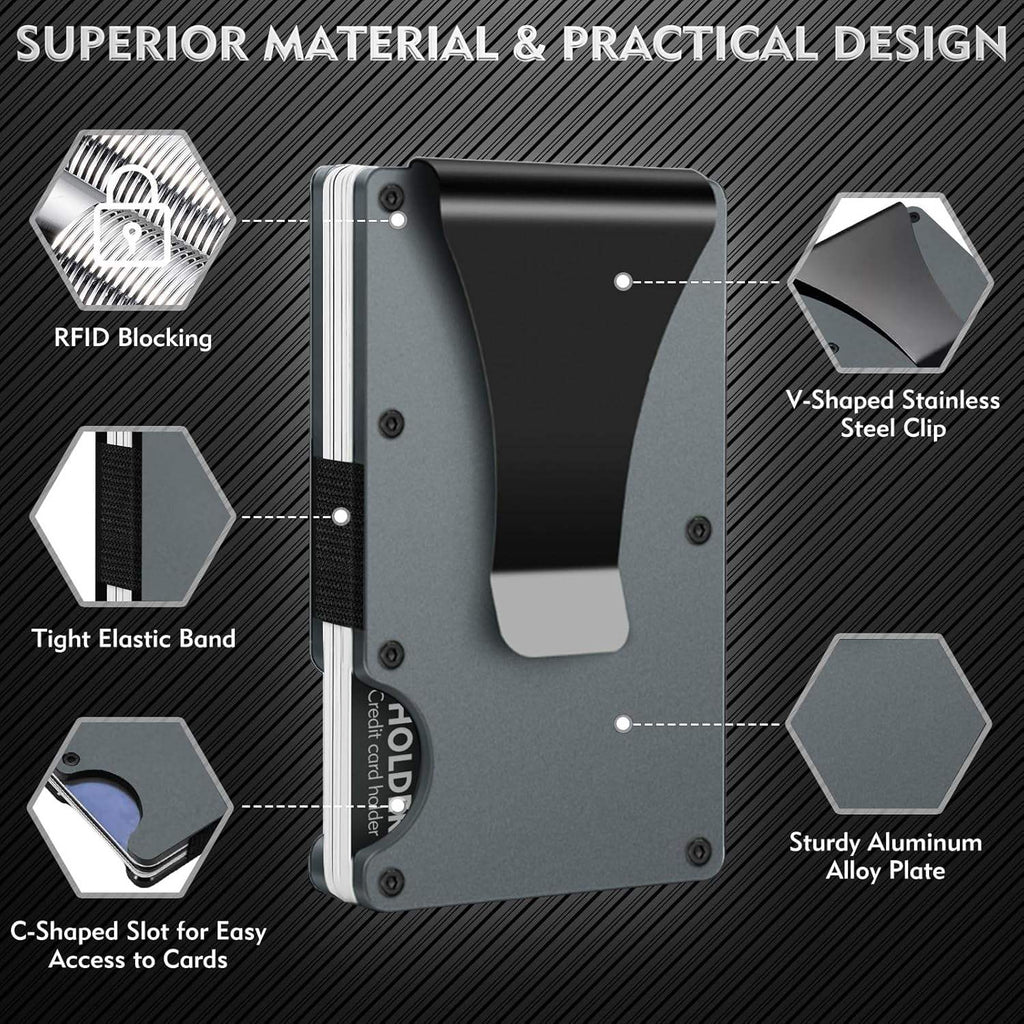 SUPERIOR MATERIAL & PRACTICAL DESIGN

RFID Blocking

Tight Elastic Band

C-Shaped Slot for Easy Access to Cards

V-Shaped Stainless Steel Clip

Sturdy Aluminum Alloy Plate

HOLDER
Credit card holder